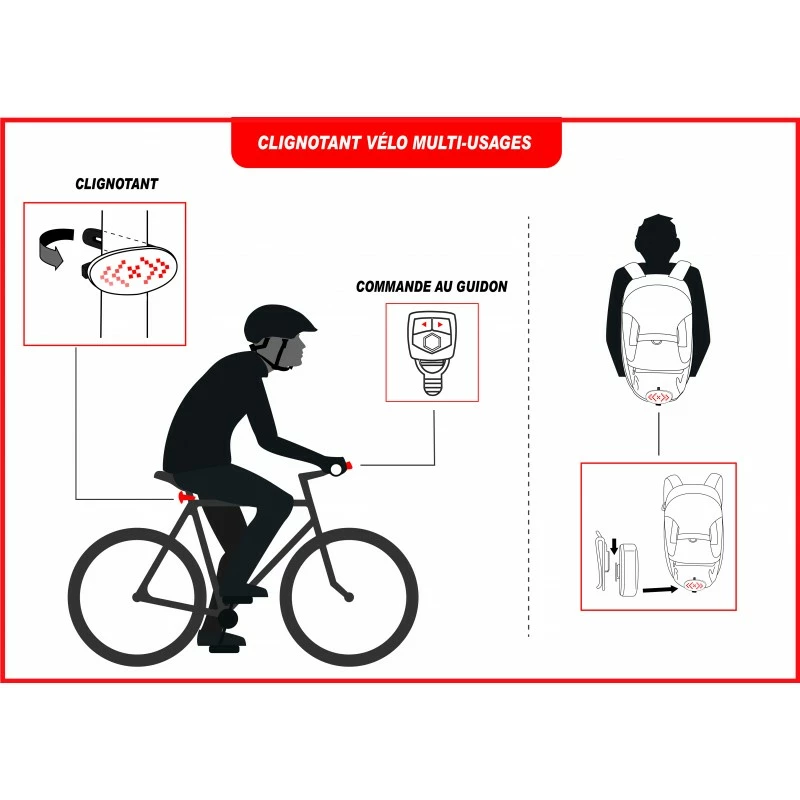 CLIGNOTANT VÉLO MULTI-USAGES

CLIGNOTANT

COMMANDE AU GUIDON